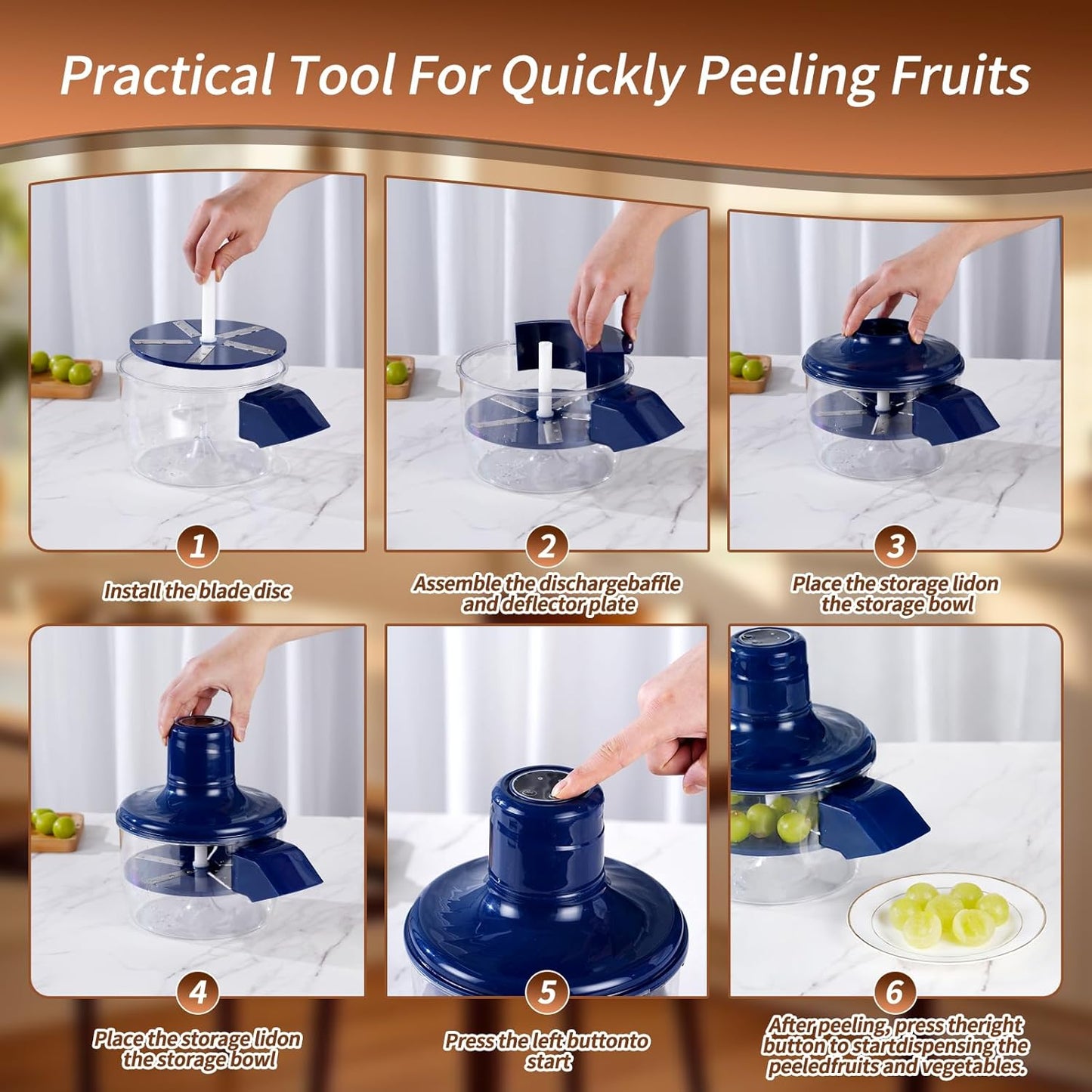 Practical Tool For Quickly Peeling Fruits

1
Install the blade disc

2
Assemble the dischargebaffle and deflector plate

3
Place the storage lidon the storage bowl

4
Place the storage lidon the storage bowl

5
Press the left buttonto start

6
After peeling, press theright button to startdispensing the peeledfruits and vegetables.